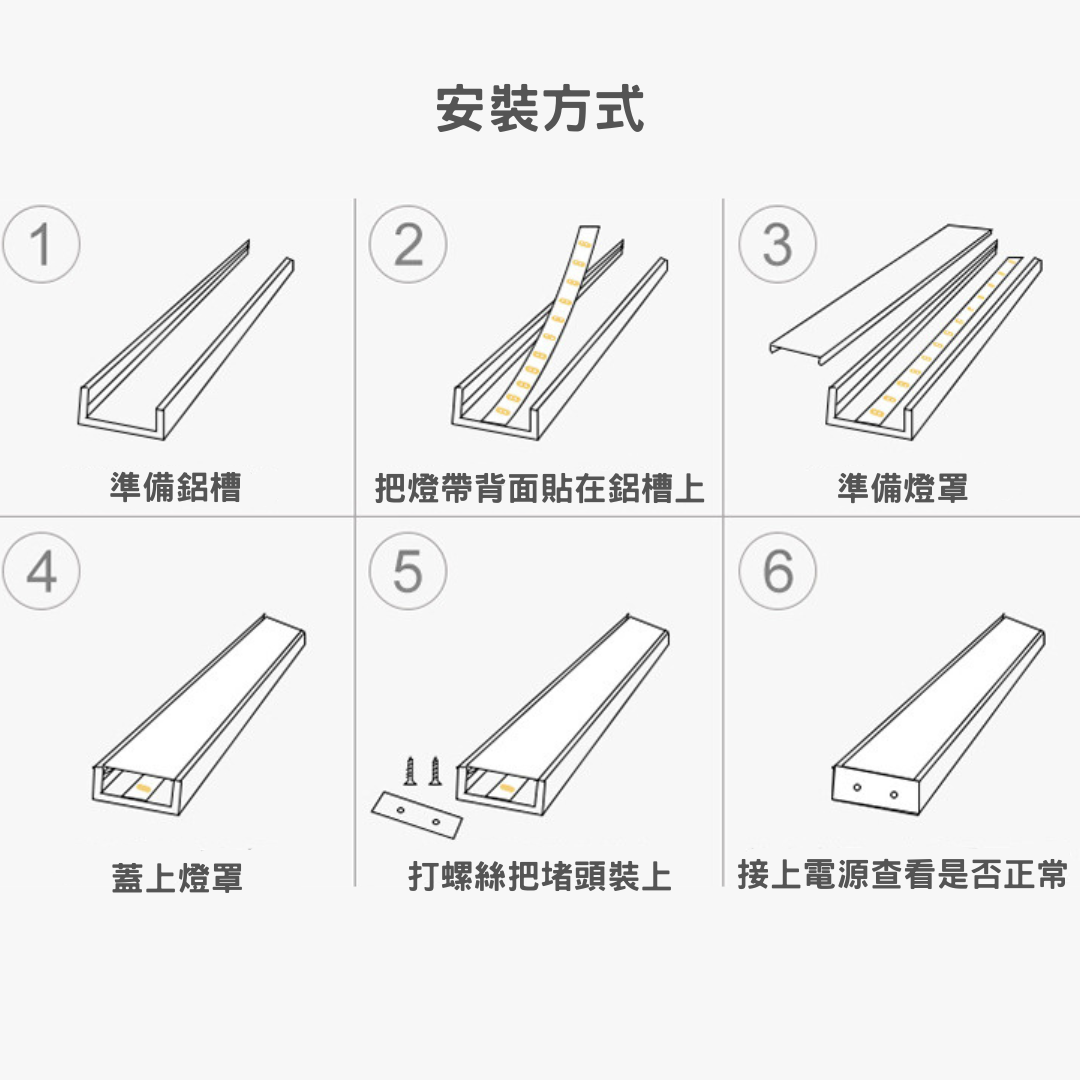 安裝方式

1
準備鋁槽

2
把燈帶背面貼在鋁槽上

3
準備燈罩

4
蓋上燈罩

5
打螺絲把堵頭裝上

6
接上電源查看是否正常